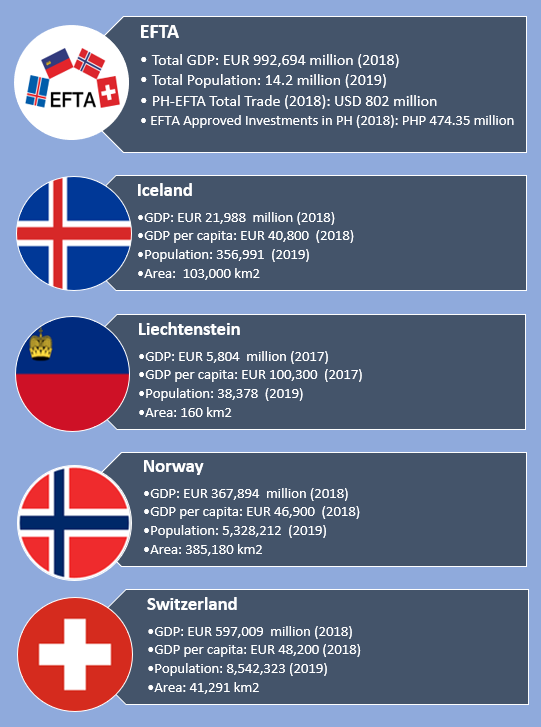 EFTA

EFTA
• Total GDP: EUR 992,694 million (2018)
• Total Population: 14.2 million (2019)
• PH-EFTA Total Trade (2018): USD 802 million
• EFTA Approved Investments in PH (2018): PHP 474.35 million

Iceland
•GDP: EUR 21,988 million (2018)
•GDP per capita: EUR 40,800 (2018)
•Population: 356,991 (2019)
•Area: 103,000 km2

Liechtenstein
•GDP: EUR 5,804 million (2017)
•GDP per capita: EUR 100,300 (2017)
•Population: 38,378 (2019)
•Area: 160 km2

Norway
•GDP: EUR 367,894 million (2018)
•GDP per capita: EUR 46,900 (2018)
•Population: 5,328,212 (2019)
•Area: 385,180 km2

Switzerland
•GDP: EUR 597,009 million (2018)
•GDP per capita: EUR 48,200 (2018)
•Population: 8,542,323 (2019)
•Area: 41,291 km2